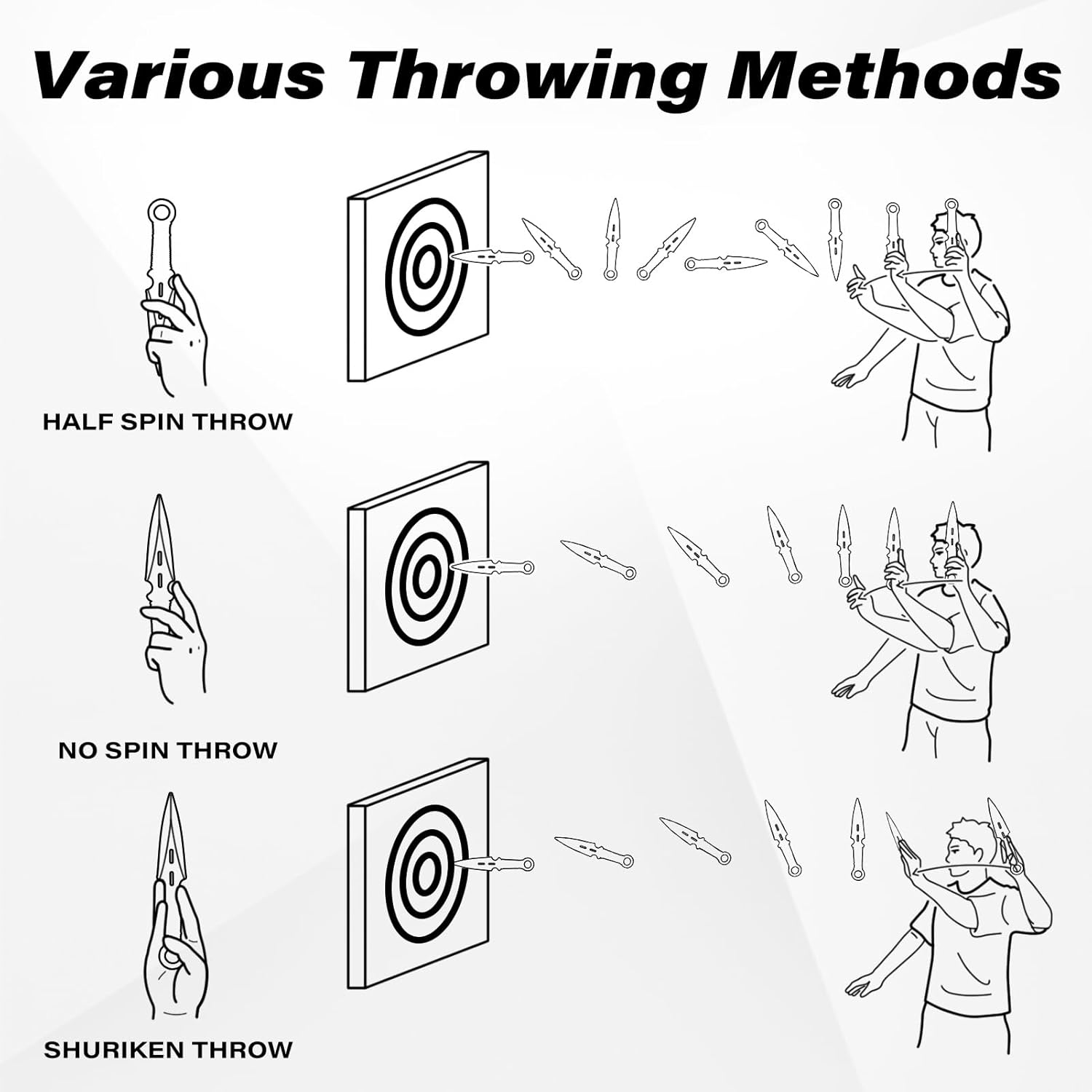 Various Throwing Methods

HALF SPIN THROW

NO SPIN THROW

SHURIKEN THROW